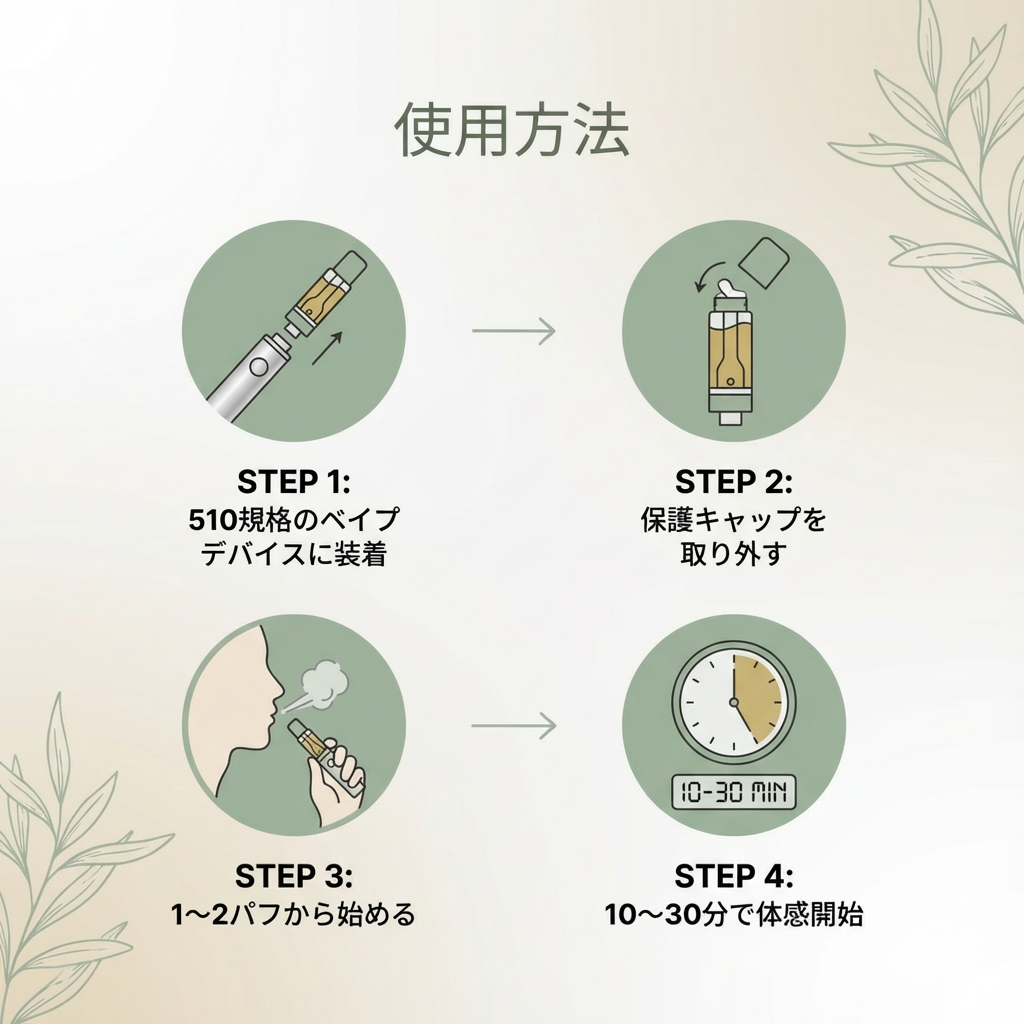 使用方法

STEP 1:
510規格のベイプデバイスに装着

STEP 2:
保護キャップを取り外す

STEP 3:
1〜2パフから始める

10-30 MIN

STEP 4:
10〜30分で体感開始